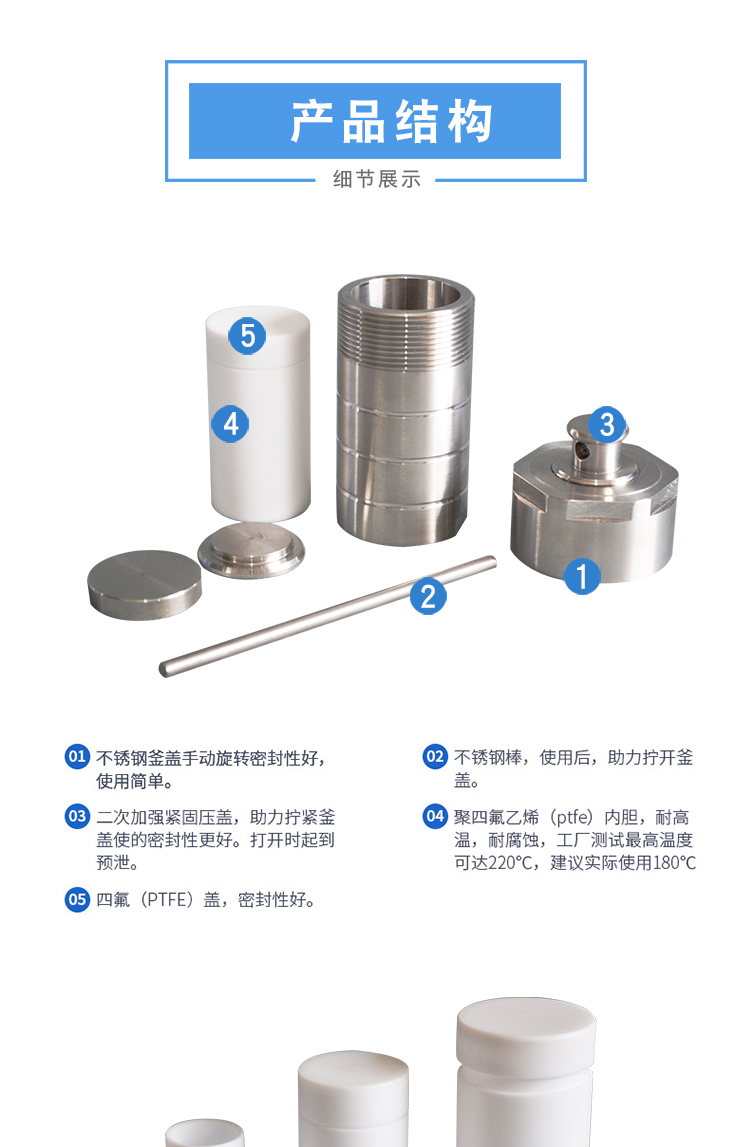 产品结构

细节展示

5
4
3
1
2

01 不锈钢釜盖手动旋转密封性好，使用简单。

03 二次加强紧固压盖，助力拧紧釜盖使的密封性更好。打开时起到预泄。

05 四氟（PTFE）盖，密封性好。

02 不锈钢棒，使用后，助力拧开釜盖。

04 聚四氟乙烯（ptfe）内胆，耐高温，耐腐蚀，工厂测试最高温度可达220℃，建议实际使用180℃